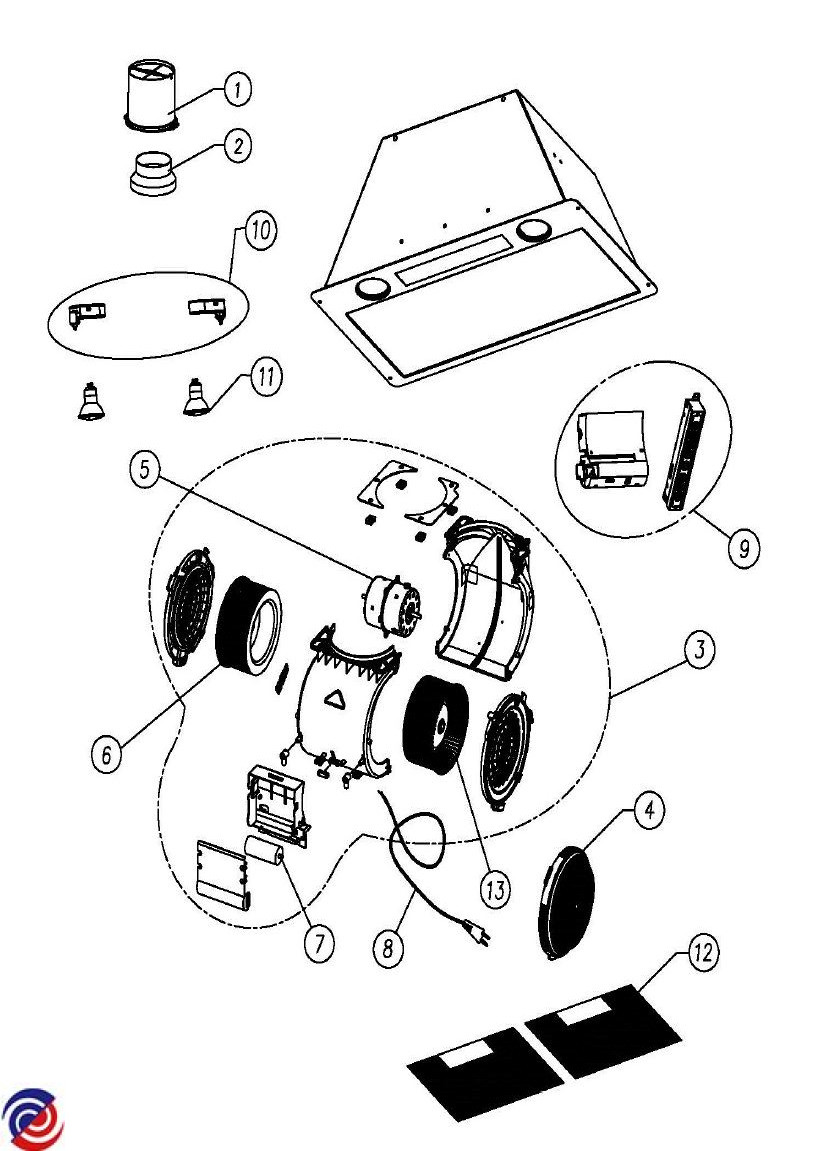 1
2
10
11
5
9
3
6
4
13
7
8
12